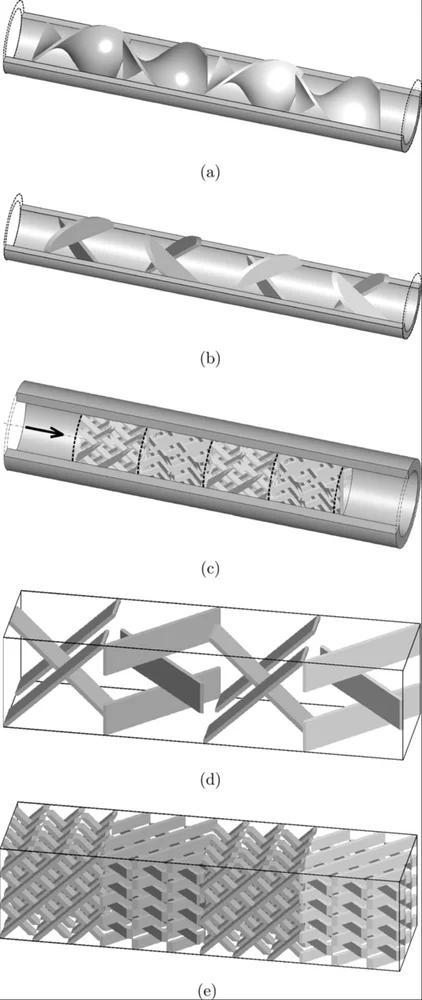 (a)

(b)

(c)

(d)

(e)