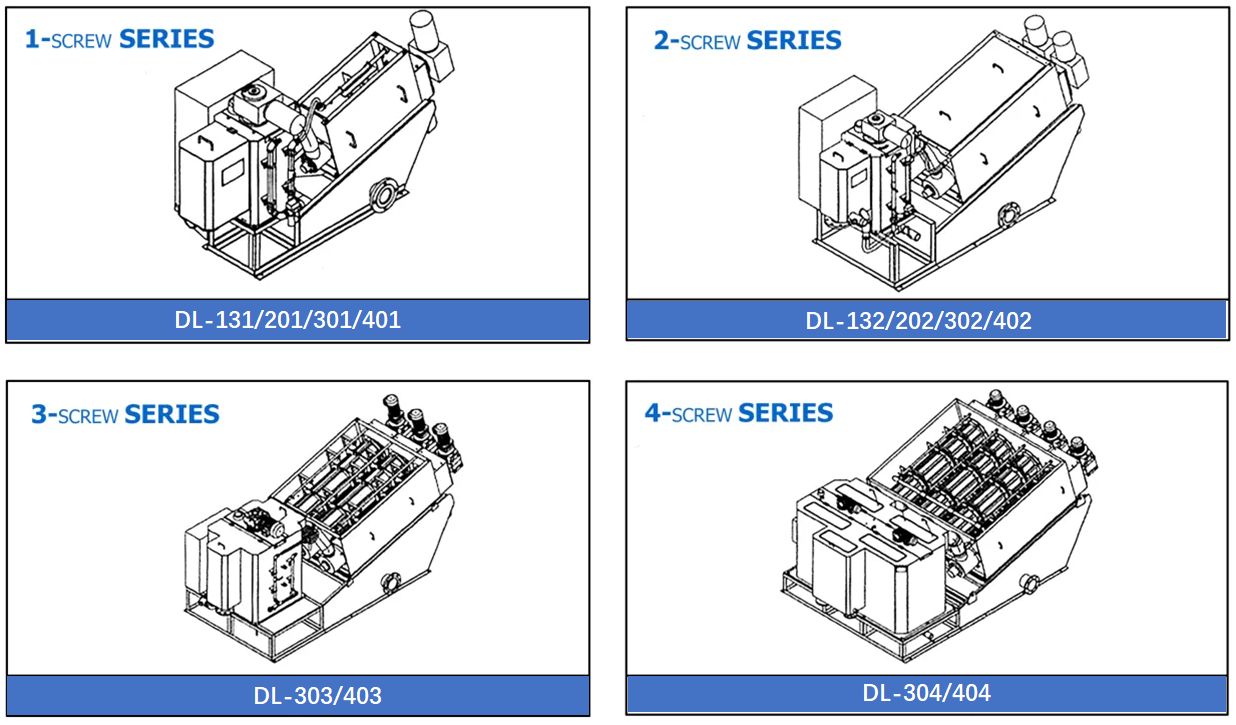 1-SCREW SERIES

DL-131/201/301/401

2-SCREW SERIES

DL-132/202/302/402

3-SCREW SERIES

DL-303/403

4-SCREW SERIES

DL-304/404