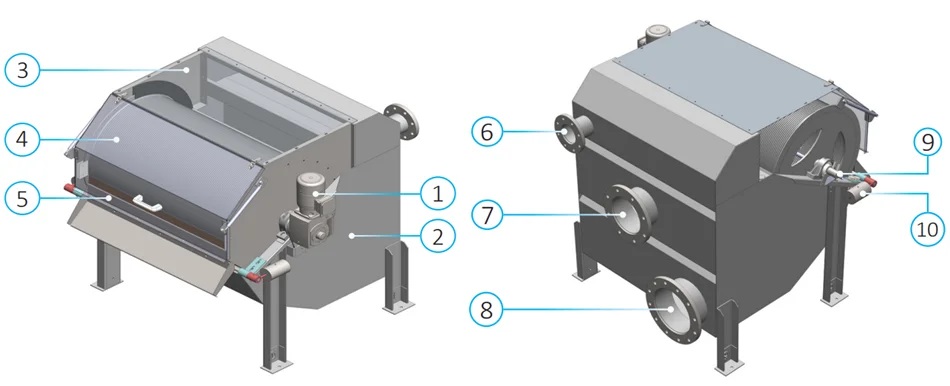 3
4
5
1
2
6
7
8
9
10